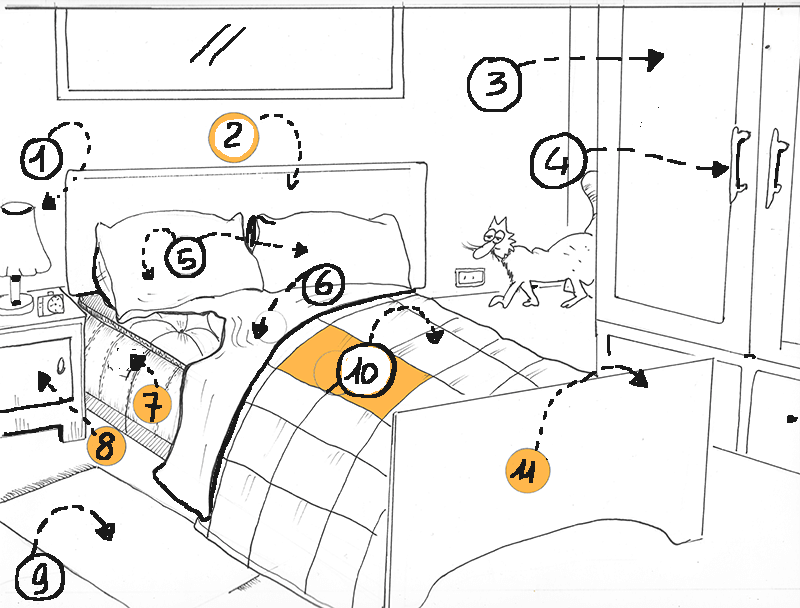 1
2
3
4
5
6
7
8
9
10
11