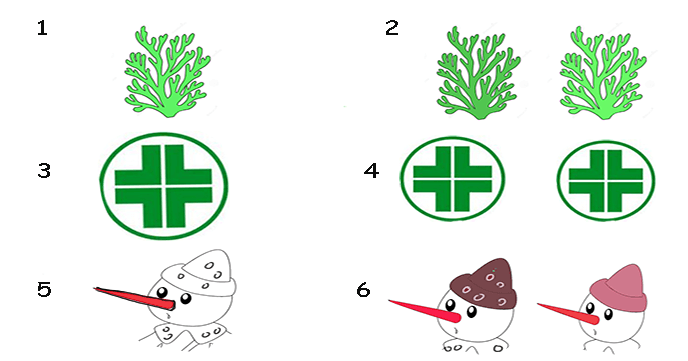 1

2

3

4

5

6